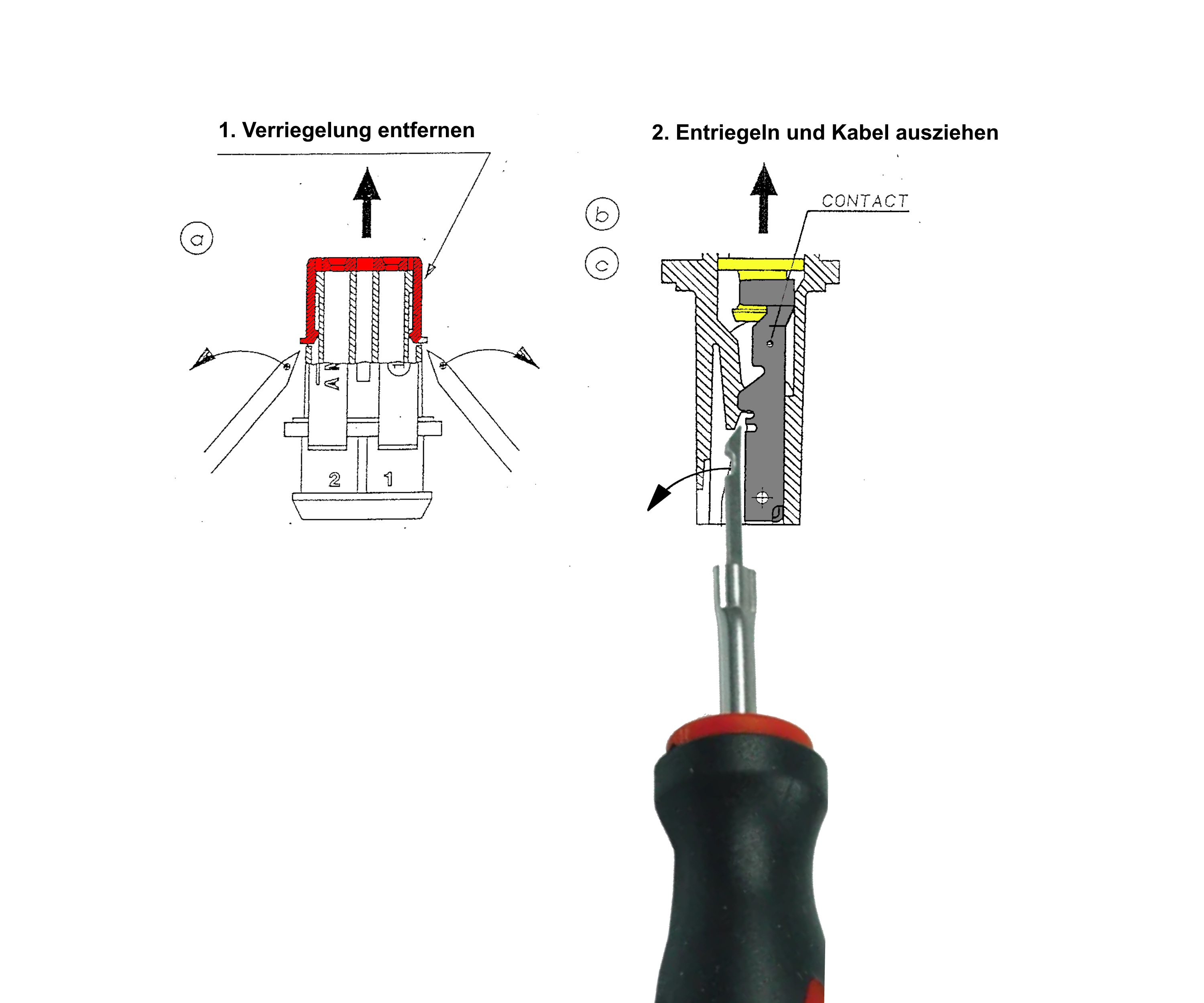 1. Verriegelung entfernen

a

A

2

1

2. Entriegeln und Kabel ausziehen

b

c

CONTACT